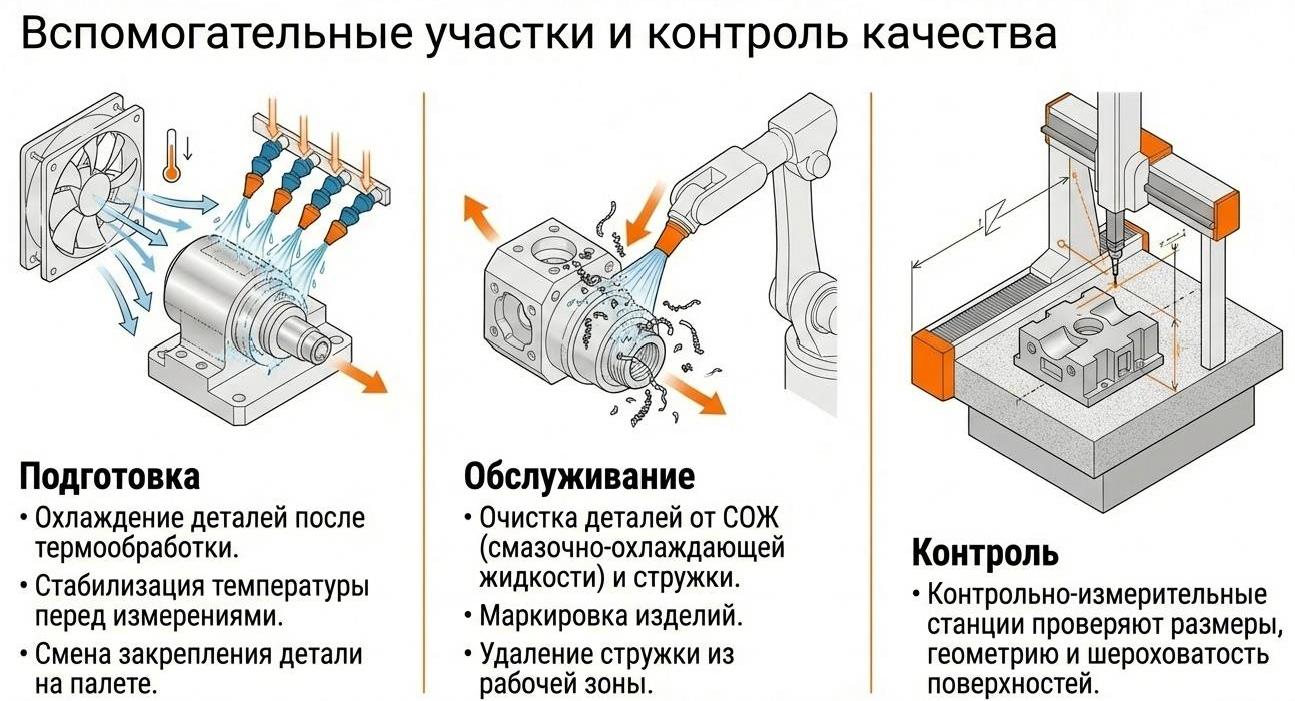 Вспомогательные участки и контроль качества

Подготовка
• Охлаждение деталей после термообработки.
• Стабилизация температуры перед измерениями.
• Смена закрепления детали на палете.

Обслуживание
• Очистка деталей от СОЖ (смазочно-охлаждающей жидкости) и стружки.
• Маркировка изделий.
• Удаление стружки из рабочей зоны.

Контроль
• Контрольно-измерительные станции проверяют размеры, геометрию и шероховатость поверхностей.