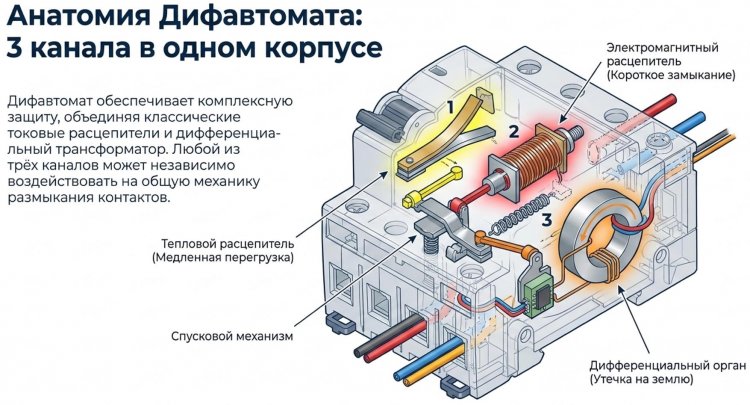 Анатомия Дифавтомата:
3 канала в одном корпусе

Дифавтомат обеспечивает комплексную защиту, объединяя классические токовые расцепители и дифференциальный трансформатор. Любой из трёх каналов может независимо воздействовать на общую механику размыкания контактов.

Электромагнитный расцепитель
(Короткое замыкание)

1

2

3

Тепловой расцепитель
(Медленная перегрузка)

Спусковой механизм

Дифференциальный орган
(Утечка на землю)