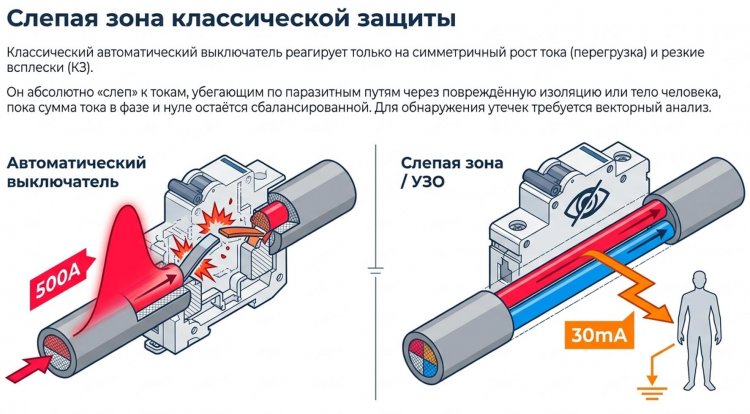 Слепая зона классической защиты

Классический автоматический выключатель реагирует только на симметричный рост тока (перегрузка) и резкие всплески (КЗ).

Он абсолютно «слеп» к токам, убегающим по паразитным путям через повреждённую изоляцию или тело человека, пока сумма тока в фазе и нуле остаётся сбалансированной. Для обнаружения утечек требуется векторный анализ.

Автоматический выключатель

500A

Слепая зона / УЗО

30mA