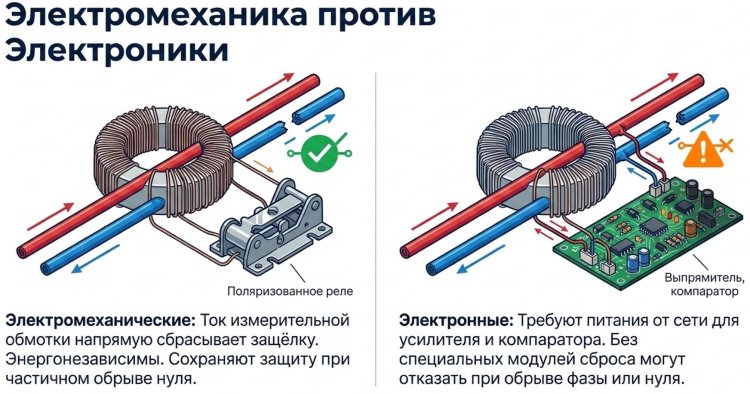 Электромеханика против Электроники

Поляризованное реле

Электромеханические: Ток измерительной обмотки напрямую сбрасывает защёлку. Энергонезависимы. Сохраняют защиту при частичном обрыве нуля.

Выпрямитель, компаратор

Электронные: Требуют питания от сети для усилителя и компаратора. Без специальных модулей сброса могут отказать при обрыве фазы или нуля.